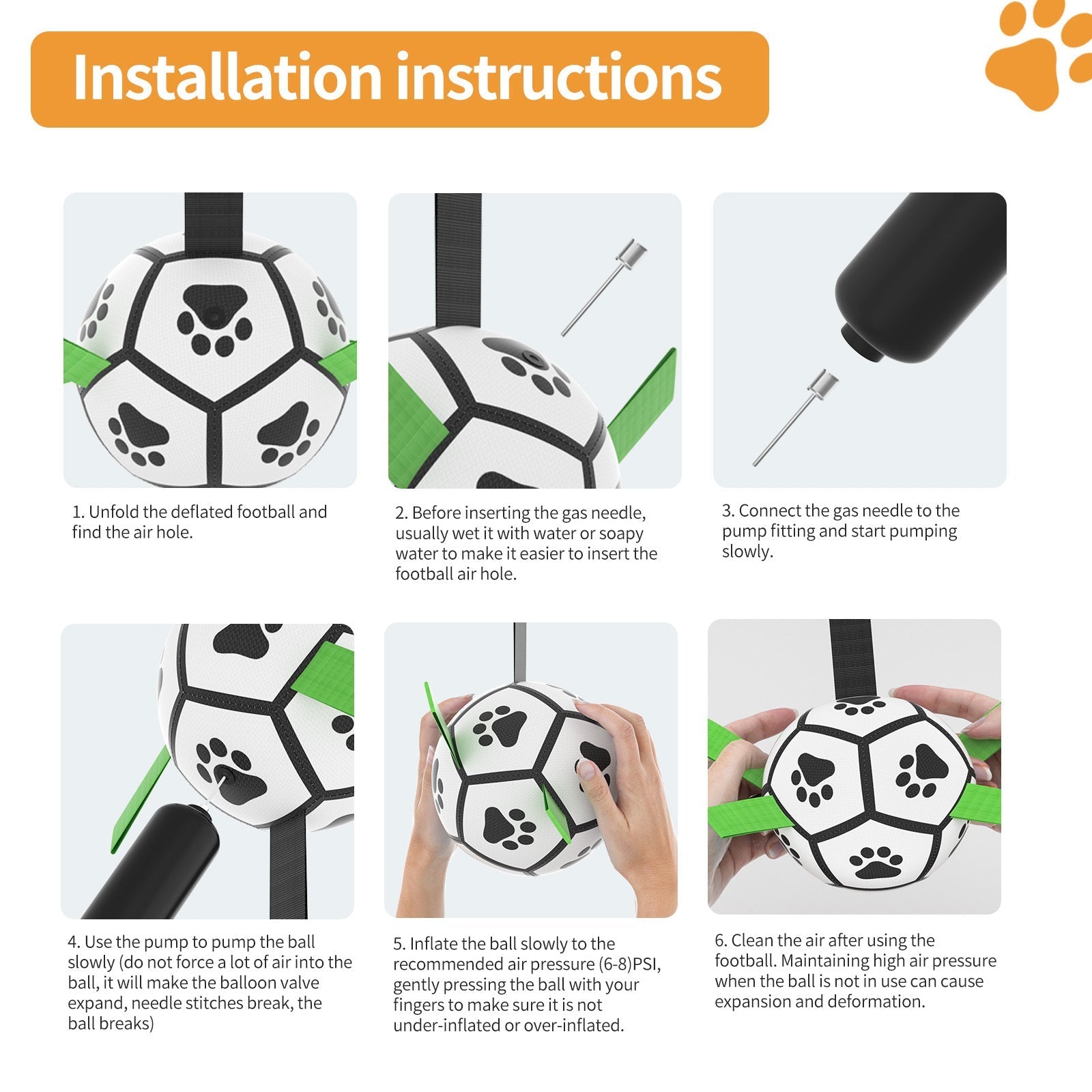 Installation instructions

1. Unfold the deflated football and find the air hole.

2. Before inserting the gas needle, usually wet it with water or soapy water to make it easier to insert the football air hole.

3. Connect the gas needle to the pump fitting and start pumping slowly.

4. Use the pump to pump the ball slowly (do not force a lot of air into the ball, it will make the balloon valve expand, needle stitches break, the ball breaks)

5. Inflate the ball slowly to the recommended air pressure (6-8)PSI, gently pressing the ball with your fingers to make sure it is not under-inflated or over-inflated.

6. Clean the air after using the football. Maintaining high air pressure when the ball is not in use can cause expansion and deformation.